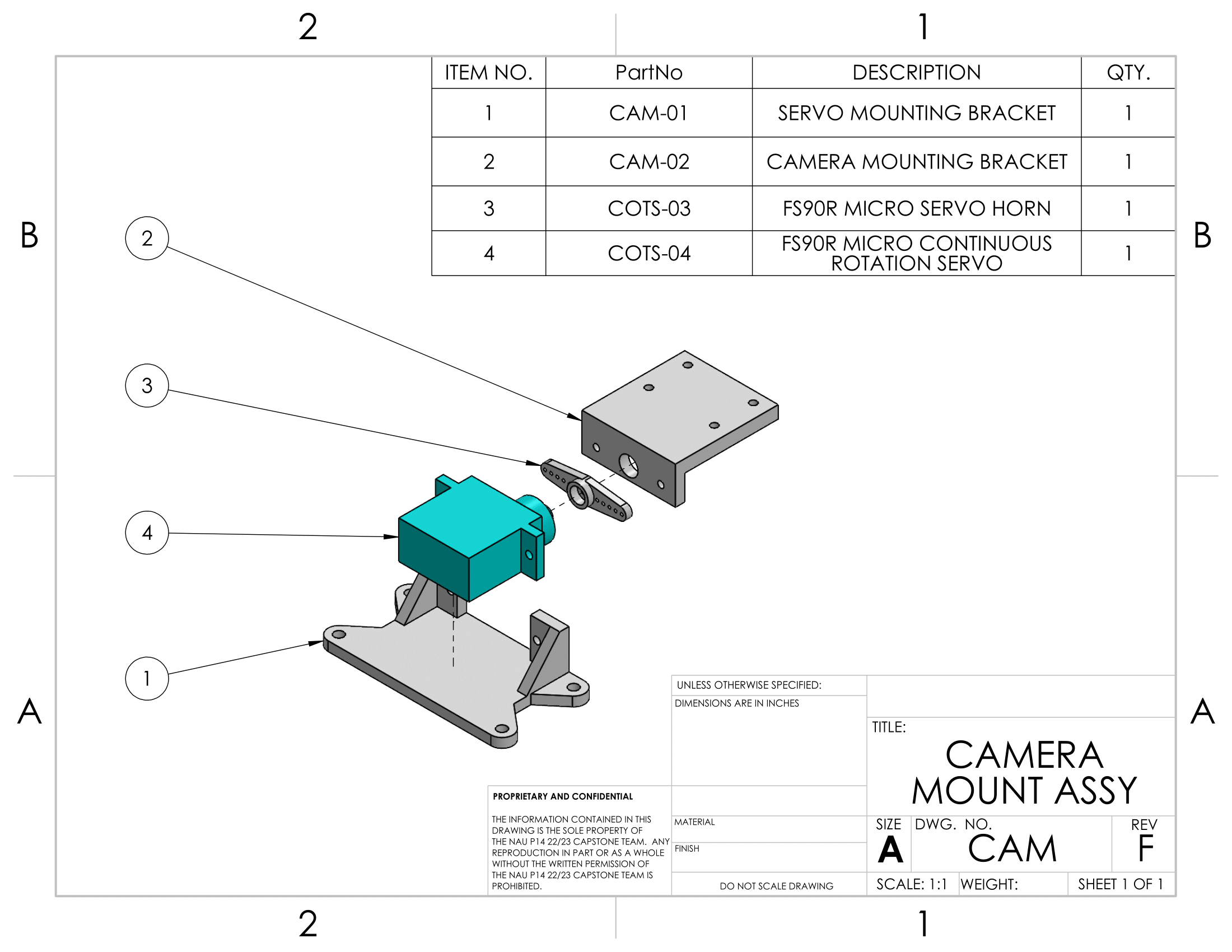 2

1

| ITEM NO. | PartNo | DESCRIPTION | QTY. |
|---|---|---|---|
| 1 | CAM-01 | SERVO MOUNTING BRACKET | 1 |
| 2 | CAM-02 | CAMERA MOUNTING BRACKET | 1 |
| 3 | COTS-03 | FS90R MICRO SERVO HORN | 1 |
| 4 | COTS-04 | FS90R MICRO CONTINUOUS ROTATION SERVO | 1 |

B

B

2

3

4

1

A

A

UNLESS OTHERWISE SPECIFIED:

DIMENSIONS ARE IN INCHES

TITLE:

CAMERA MOUNT ASSY

PROPRIETARY AND CONFIDENTIAL

THE INFORMATION CONTAINED IN THIS DRAWING IS THE SOLE PROPERTY OF THE NAU P14 22/23 CAPSTONE TEAM. ANY REPRODUCTION IN PART OR AS A WHOLE WITHOUT THE WRITTEN PERMISSION OF THE NAU P14 22/23 CAPSTONE TEAM IS PROHIBITED.

MATERIAL

FINISH

DO NOT SCALE DRAWING

SIZE
A

DWG. NO.
CAM

REV
F

SCALE: 1:1

WEIGHT:

SHEET 1 OF 1

2

1